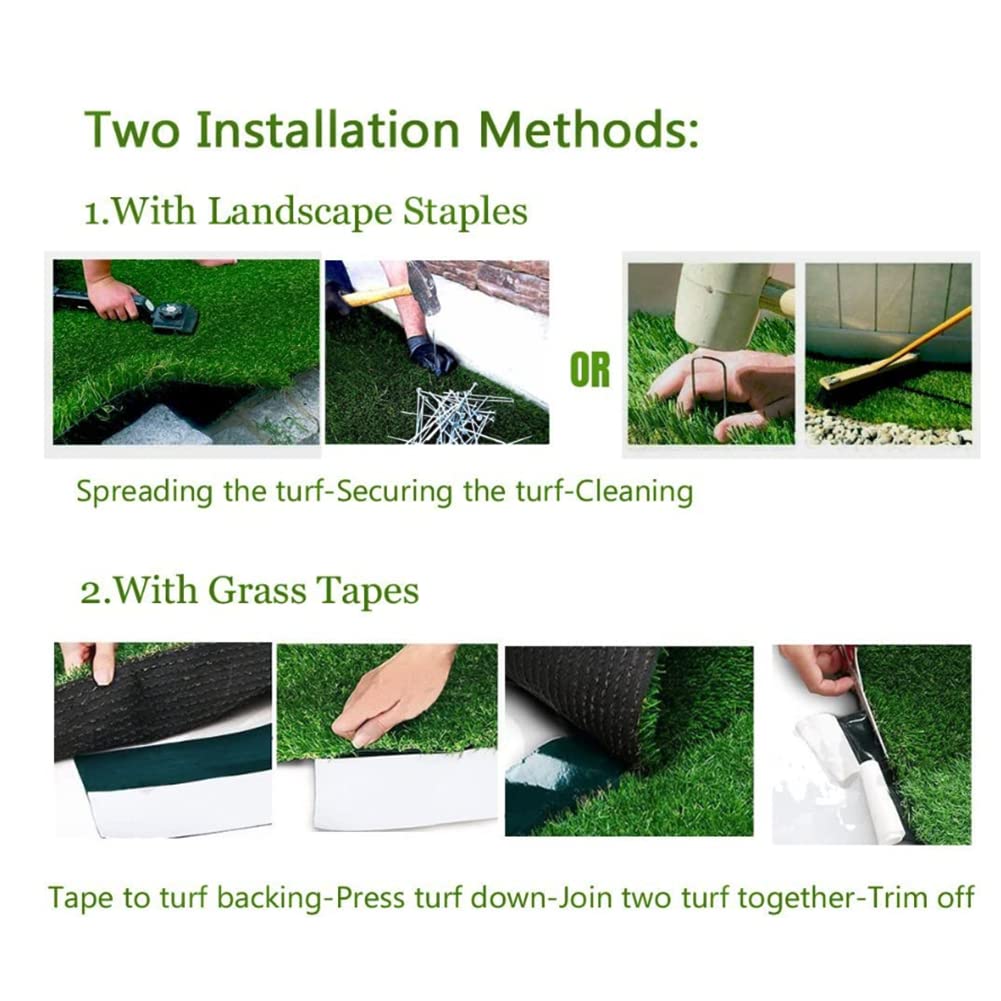 Two Installation Methods:

1.With Landscape Staples

OR

Spreading the turf-Securing the turf-Cleaning

2.With Grass Tapes

Tape to turf backing-Press turf down-Join two turf together-Trim off